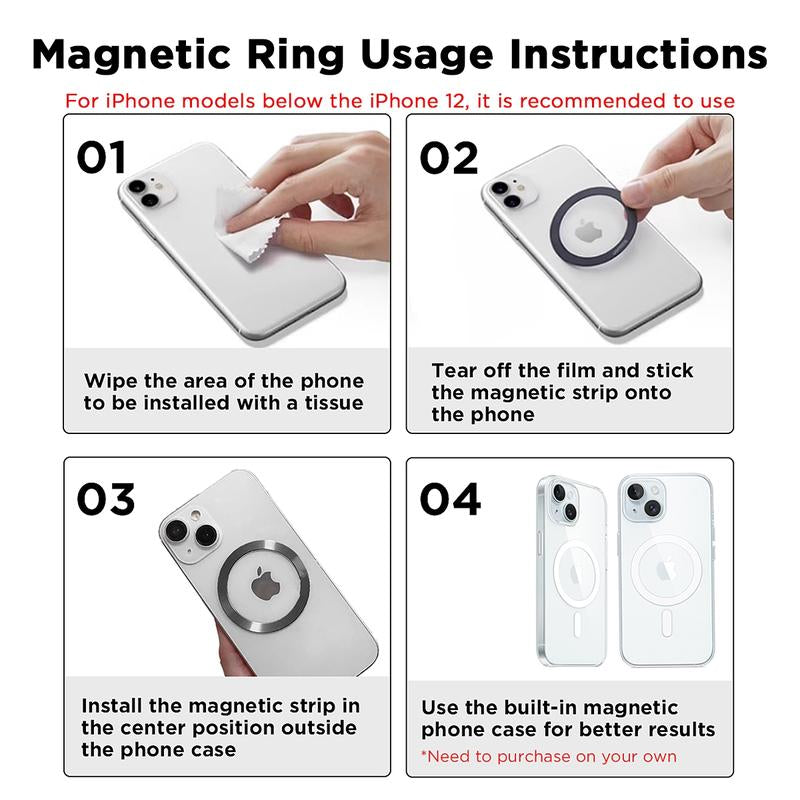 Magnetic Ring Usage Instructions

For iPhone models below the iPhone 12, it is recommended to use

01

Wipe the area of the phone to be installed with a tissue

02

Tear off the film and stick the magnetic strip onto the phone

03

Install the magnetic strip in the center position outside the phone case

04

Use the built-in magnetic phone case for better results

*Need to purchase on your own